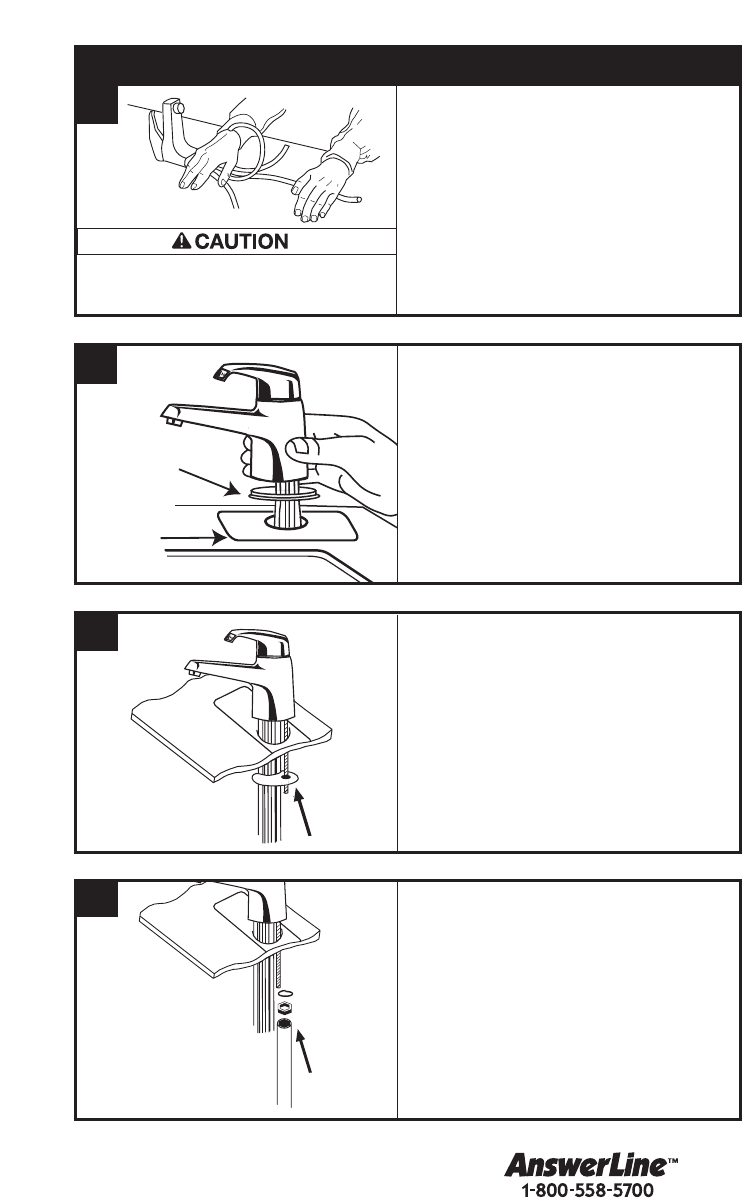 CAUTION

AnswerLine™
1-800-558-5700